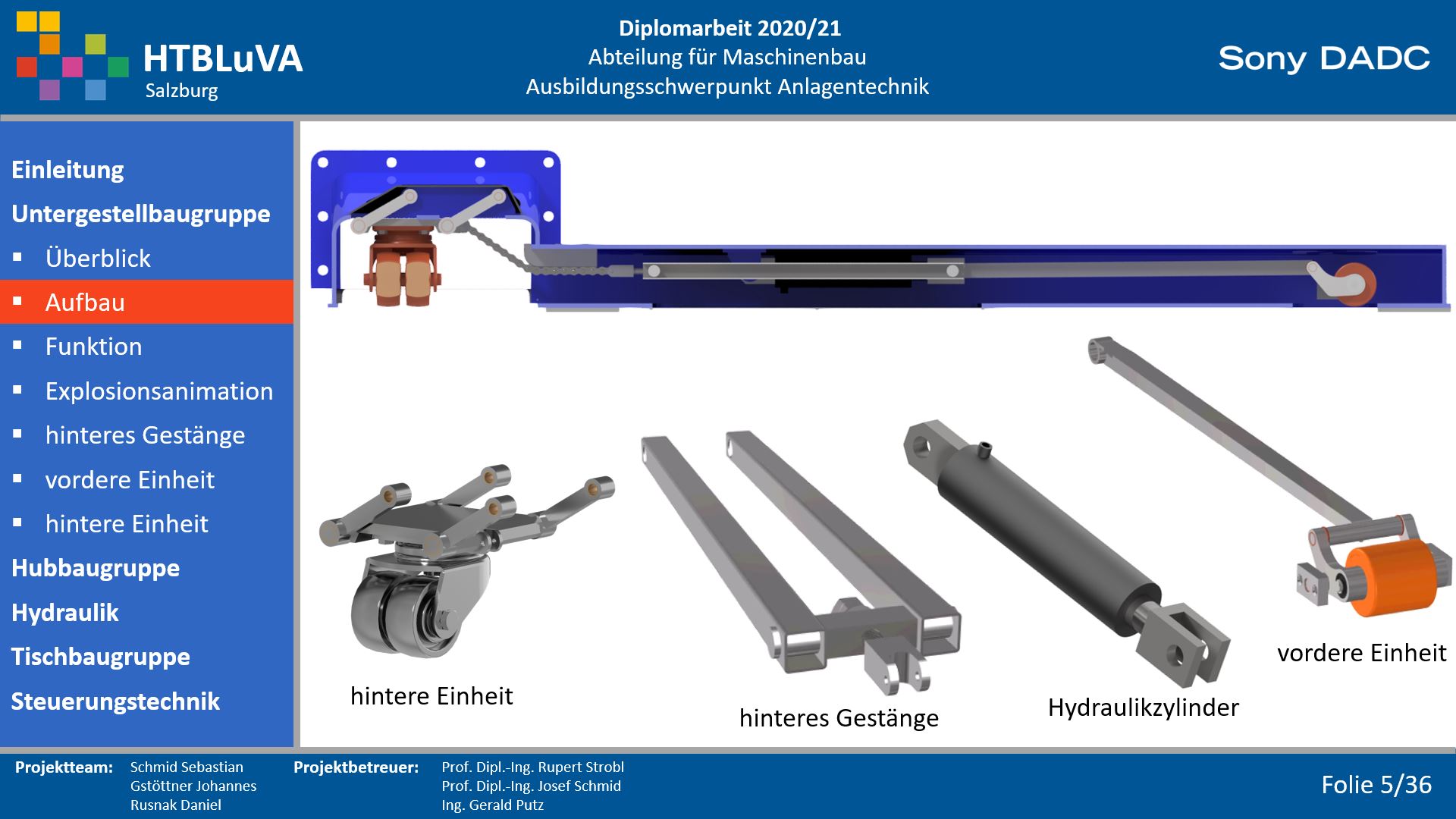 HTBLuVA
Salzburg

Diplomarbeit 2020/21
Abteilung für Maschinenbau
Ausbildungsschwerpunkt Anlagentechnik

Sony DADC

Einleitung
Untergestellbaugruppe
▪ Überblick
▪ Aufbau
▪ Funktion
▪ Explosionsanimation
▪ hinteres Gestänge
▪ vordere Einheit
▪ hintere Einheit
Hubbaugruppe
Hydraulik
Tischbaugruppe
Steuerungstechnik

hintere Einheit

hinteres Gestänge

Hydraulikzylinder

vordere Einheit

Projektteam: Schmid Sebastian
Gstöttner Johannes
Rusnak Daniel

Projektbetreuer: Prof. Dipl.-Ing. Rupert Strobl
Prof. Dipl.-Ing. Josef Schmid
Ing. Gerald Putz

Folie 5/36