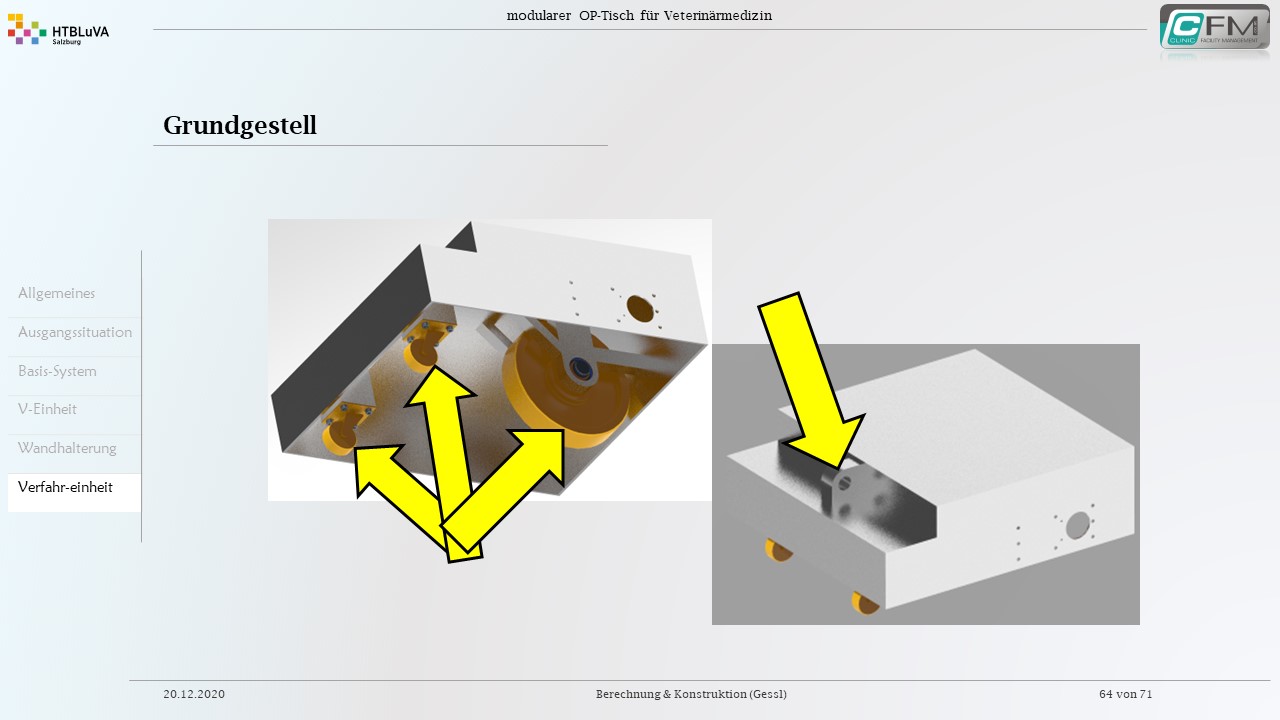 HTBLuVA Salzburg

modularer OP-Tisch für Veterinärmedizin

CFM CLINIC FACILITY MANAGEMENT

Grundgestell

Allgemeines
Ausgangssituation
Basis-System
V-Einheit
Wandhalterung
Verfahr-einheit

20.12.2020

Berechnung & Konstruktion (Gessl)

64 von 71