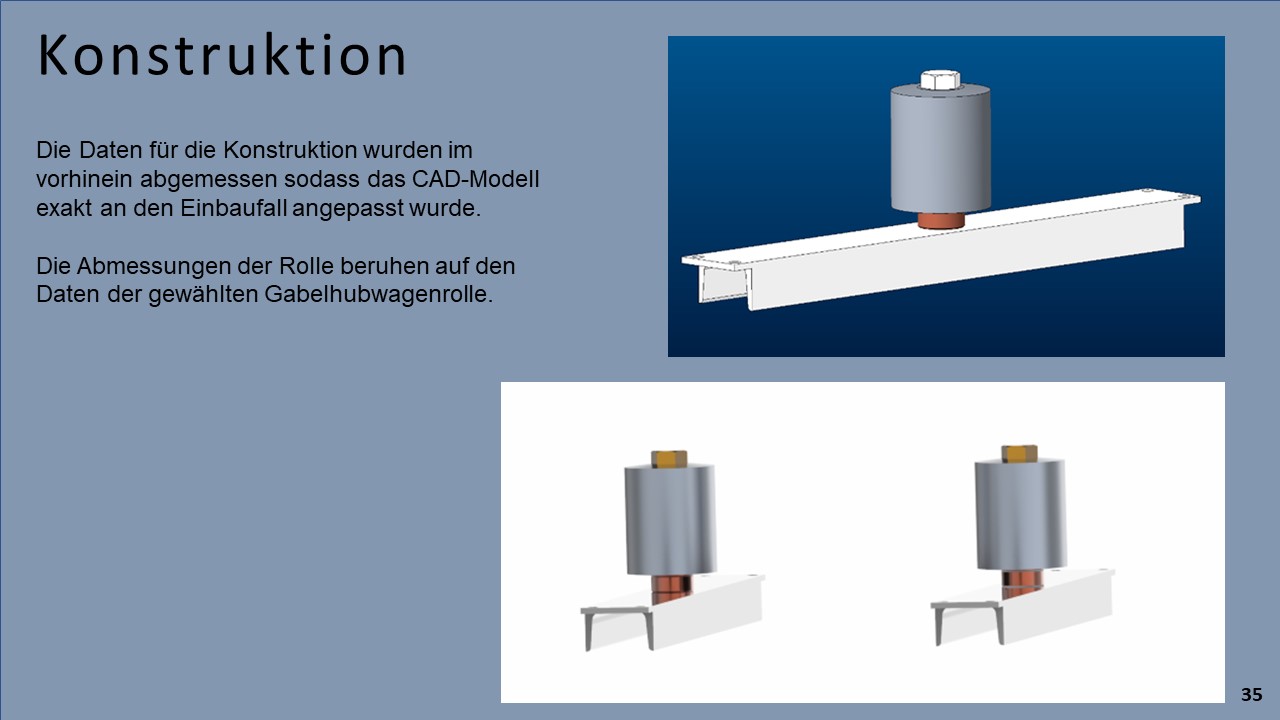 Konstruktion

Die Daten für die Konstruktion wurden im vorhinein abgemessen sodass das CAD-Modell exakt an den Einbaufall angepasst wurde.

Die Abmessungen der Rolle beruhen auf den Daten der gewählten Gabelhubwagenrolle.

35