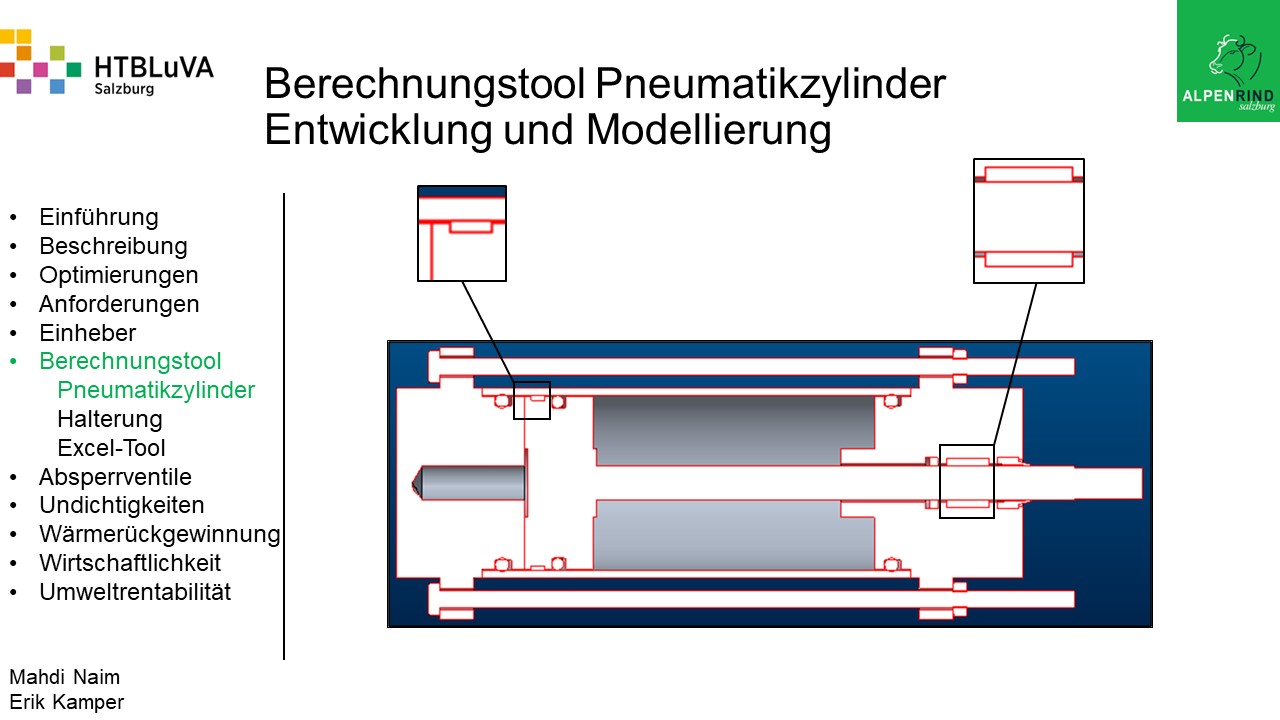 HTBLuVA
Salzburg

Berechnungstool Pneumatikzylinder
Entwicklung und Modellierung

ALPENRIND
salzburg

• Einführung
• Beschreibung
• Optimierungen
• Anforderungen
• Einheber
• Berechnungstool
Pneumatikzylinder
Halterung
Excel-Tool
• Absperrventile
• Undichtigkeiten
• Wärmerückgewinnung
• Wirtschaftlichkeit
• Umweltrentabilität

Mahdi Naim
Erik Kamper