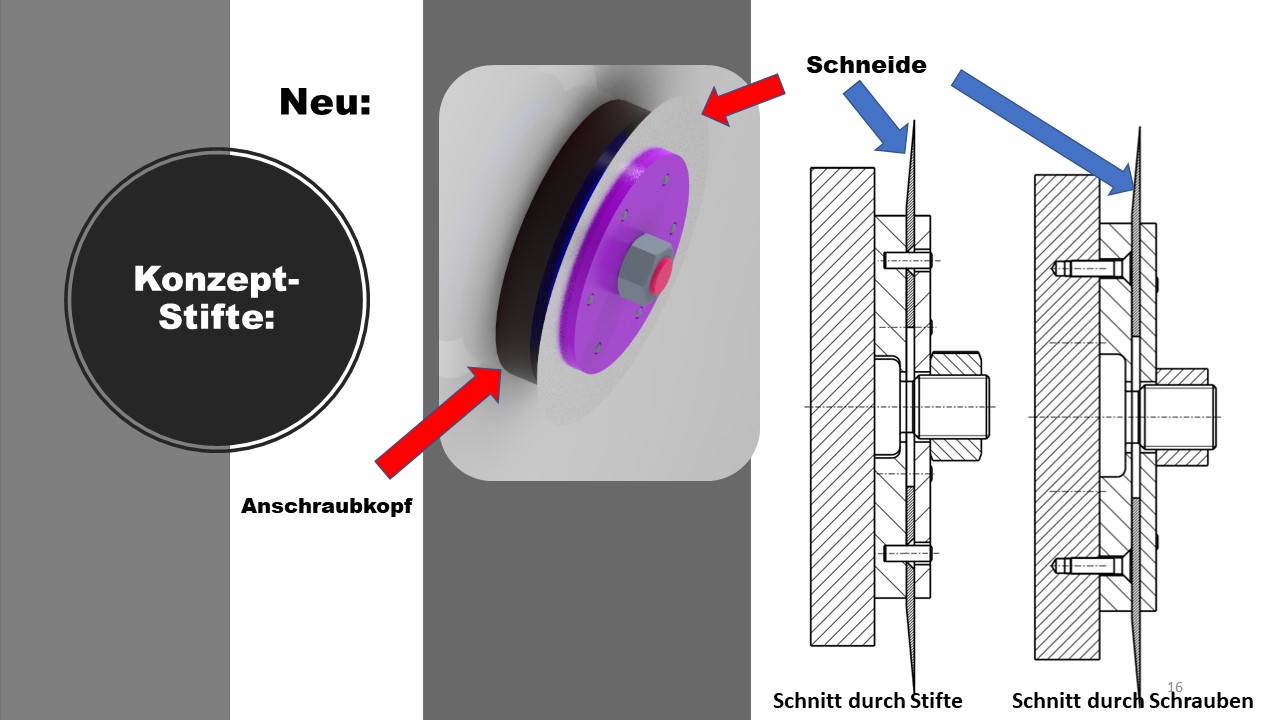 Konzept-Stifte:

Neu:

Schneide

Anschraubkopf

Schnitt durch Stifte

Schnitt durch Schrauben

16