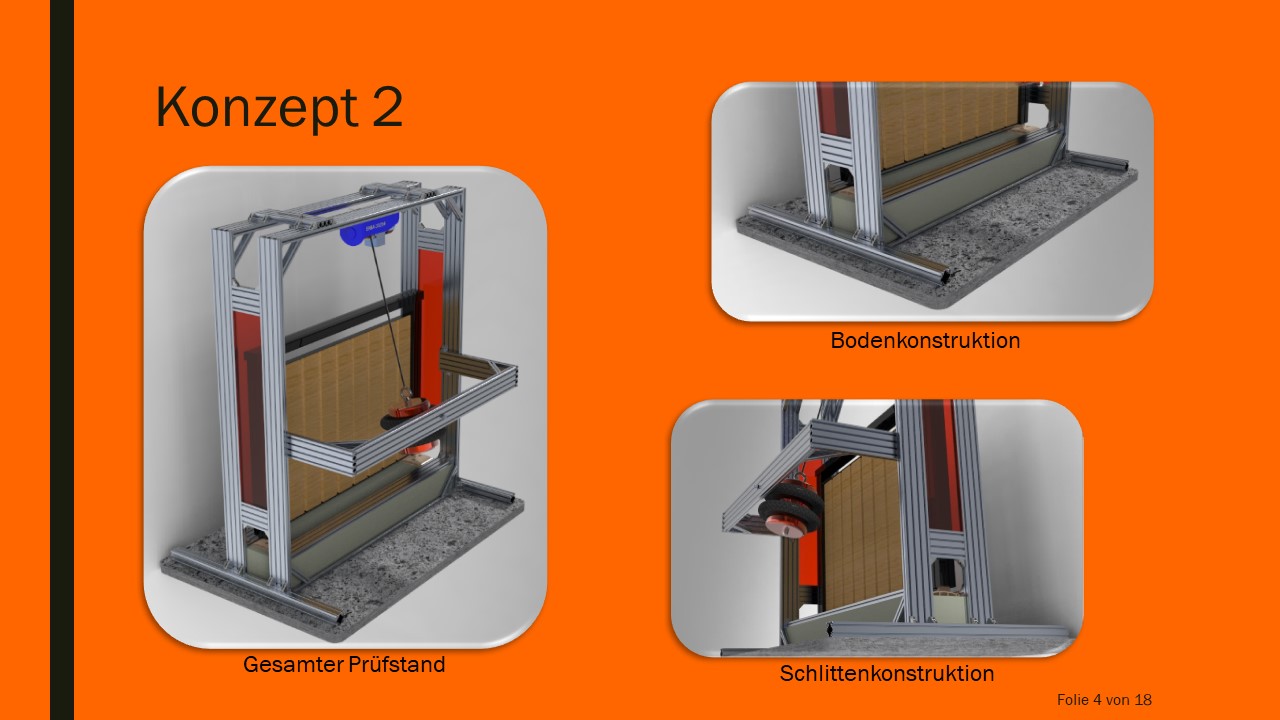 Konzept 2

Gesamter Prüfstand

Bodenkonstruktion

Schlittenkonstruktion

Folie 4 von 18